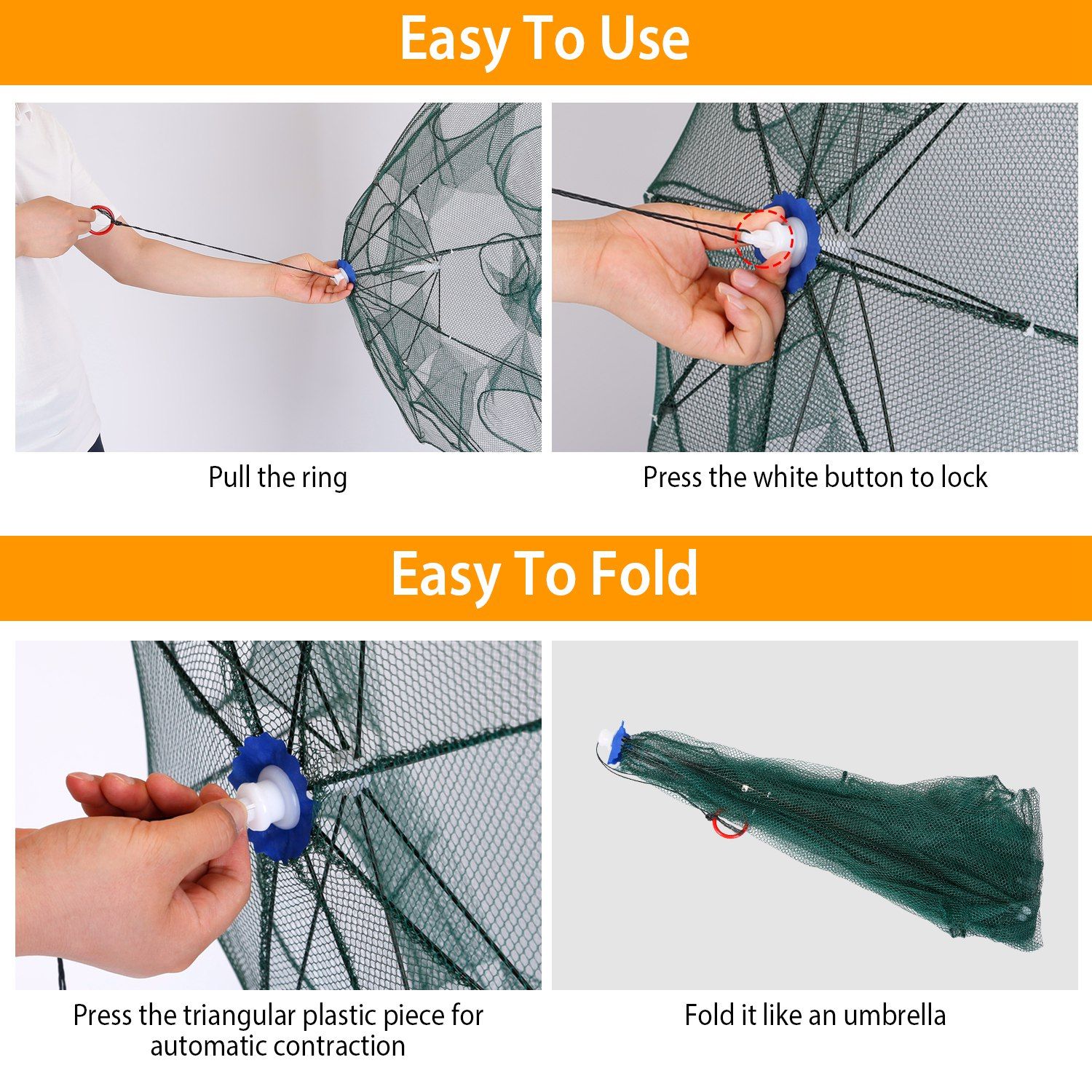 Easy To Use

Pull the ring

Press the white button to lock

Easy To Fold

Press the triangular plastic piece for automatic contraction

Fold it like an umbrella