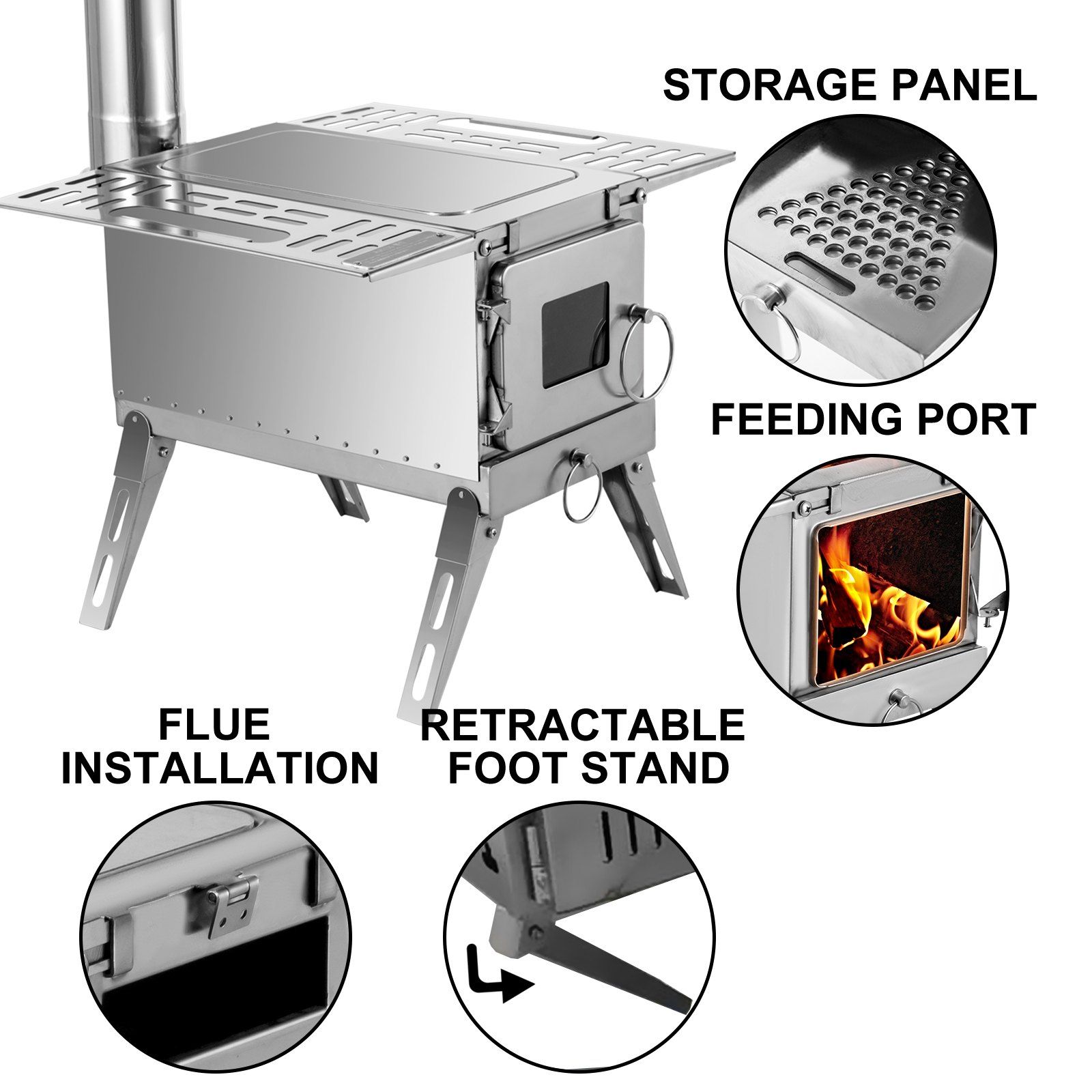 STORAGE PANEL

FEEDING PORT

FLUE INSTALLATION

RETRACTABLE FOOT STAND