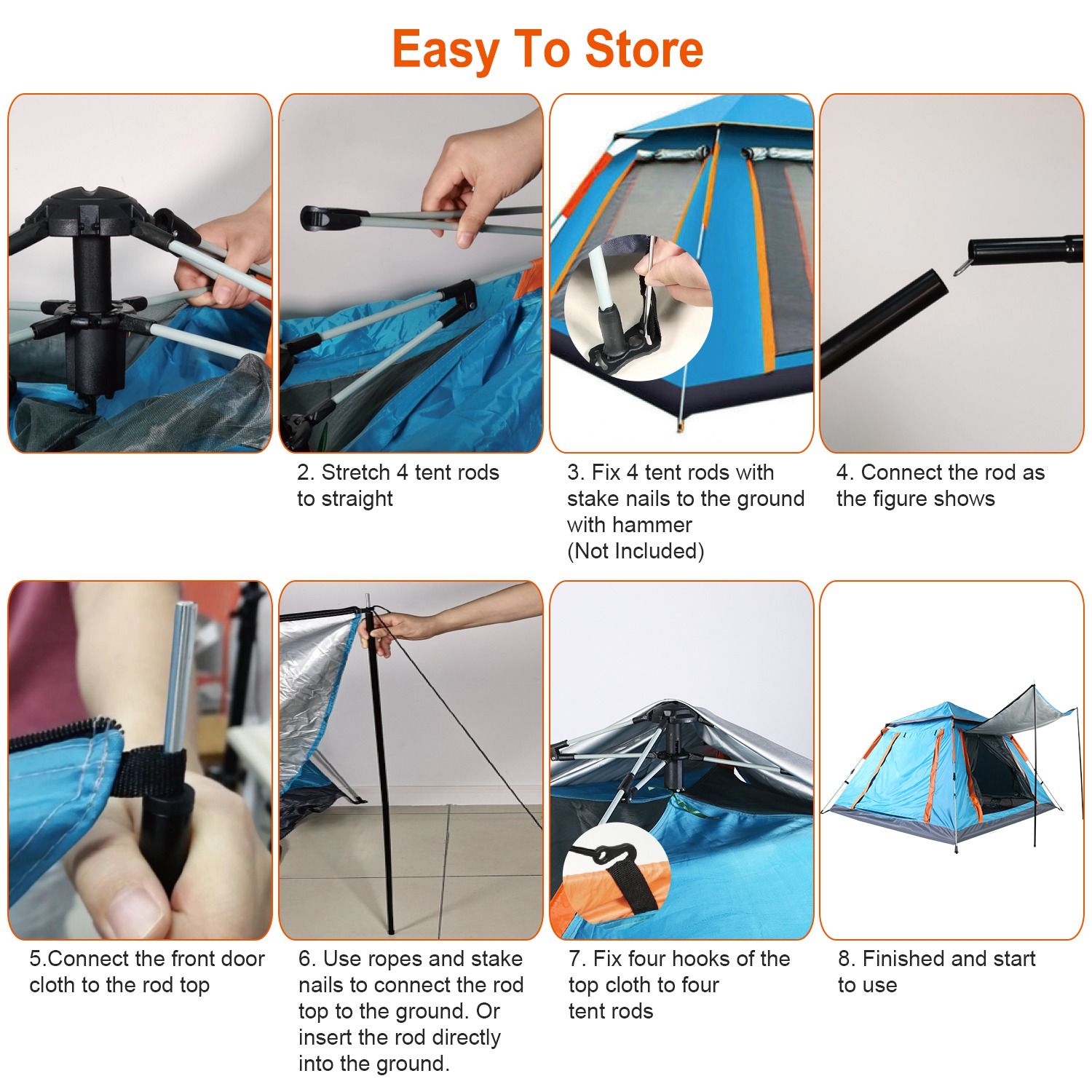 Easy To Store

2. Stretch 4 tent rods to straight

3. Fix 4 tent rods with stake nails to the ground with hammer (Not Included)

4. Connect the rod as the figure shows

5.Connect the front door cloth to the rod top

6. Use ropes and stake nails to connect the rod top to the ground. Or insert the rod directly into the ground.

7. Fix four hooks of the top cloth to four tent rods

8. Finished and start to use